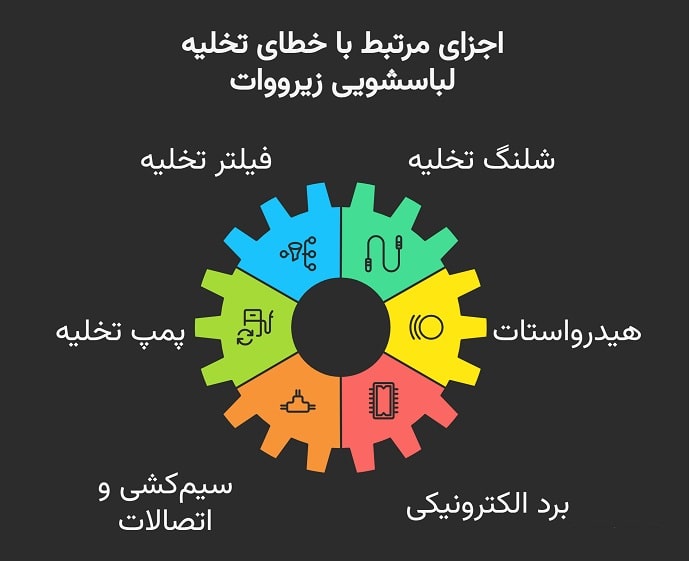 اجزای مرتبط با خطای تخلیه لباسشویی زیرووات

شلنگ تخلیه

فیلتر تخلیه

هیدرواستات

پمپ تخلیه

برد الکترونیکی

سیم‌کشی و اتصالات