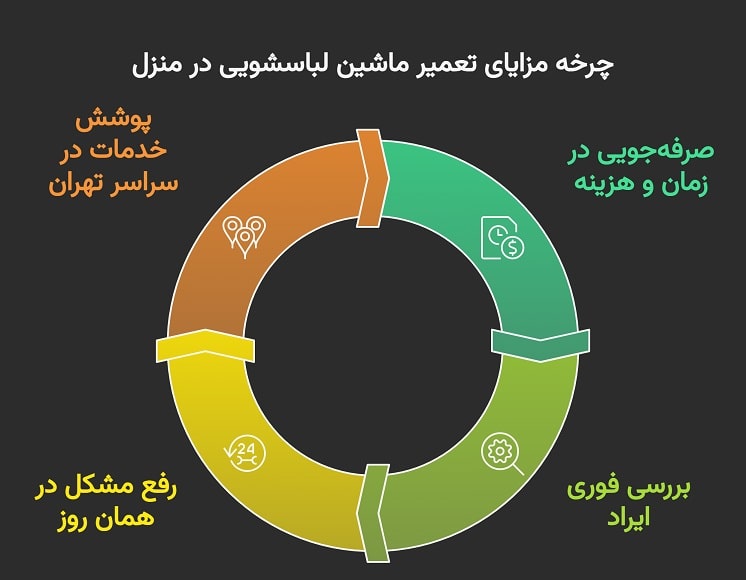 چرخه مزایای تعمیر ماشین لباسشویی در منزل

صرفه‌جویی در زمان و هزینه

بررسی فوری ایراد

رفع مشکل در همان روز

پوشش خدمات در سراسر تهران

24