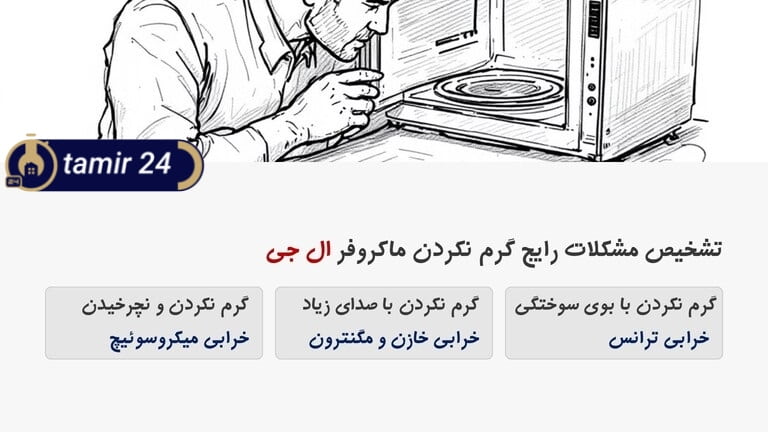 tamir 24

تشخیص مشکلات رایج گرم نکردن ماکروفر ال جی

گرم نکردن با بوی سوختگی
خرابی ترانس

گرم نکردن با صدای زیاد
خرابی خازن و مگنترون

گرم نکردن و نچرخیدن
خرابی میکروسوئیچ