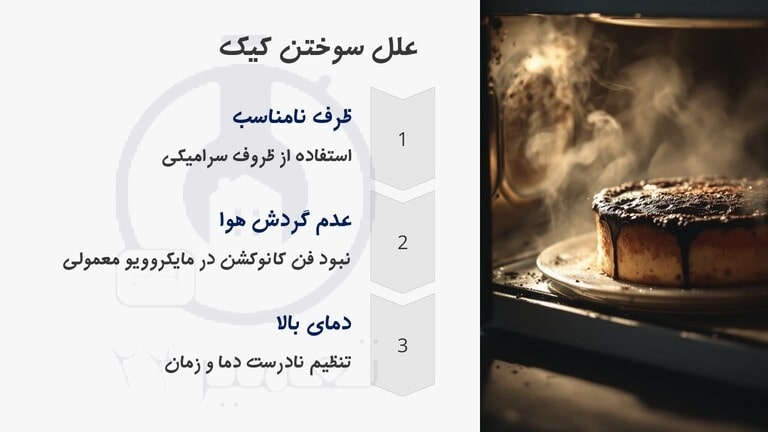 علل سوختن کیک

1
ظرف نامناسب
استفاده از ظروف سرامیکی

2
عدم گردش هوا
نبود فن کانوکشن در مایکروویو معمولی

3
دمای بالا
تنظیم نادرست دما و زمان