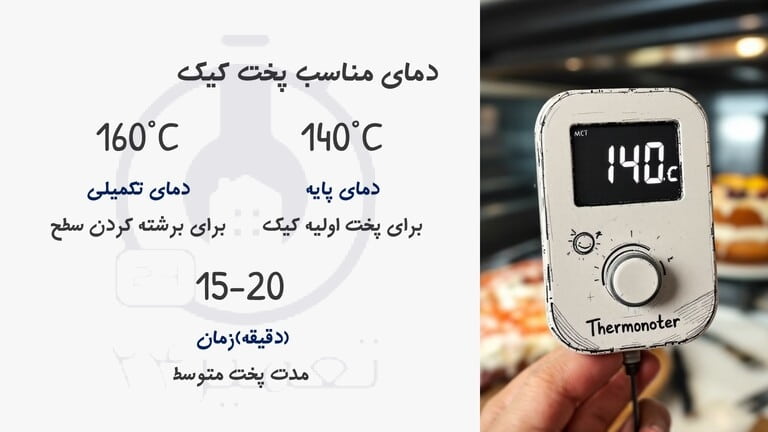 دمای مناسب پخت کیک

140°C
دمای پایه
برای پخت اولیه کیک

160°C
دمای تکمیلی
برای برشته کردن سطح

15-20
(دقیقه)زمان
مدت پخت متوسط

MCT
140c
Thermonoter