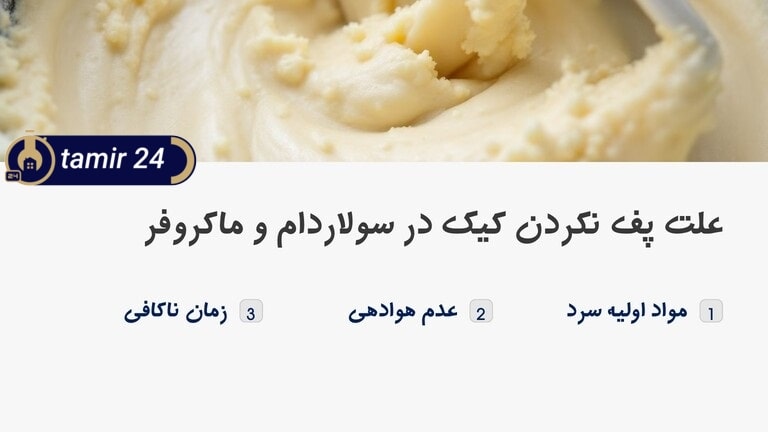 24 tamir 24

علت پف نکردن کیک در سولاردام و ماکروفر

1 مواد اولیه سرد
2 عدم هوادهی
3 زمان ناکافی