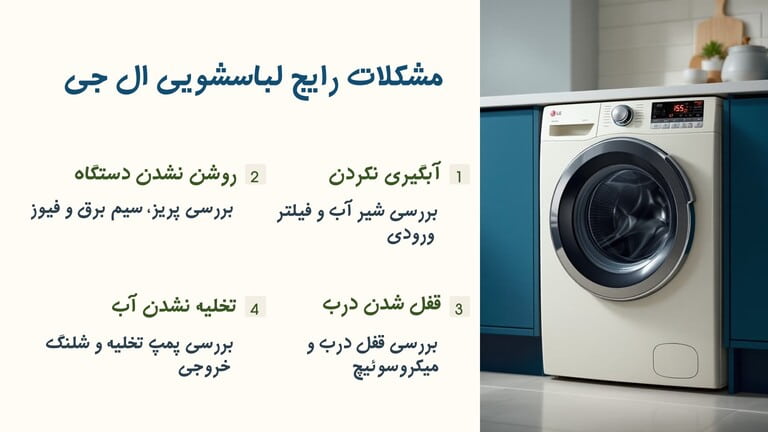 مشکلات رایج لباسشویی ال جی

1 آبگیری نکردن

بررسی شیر آب و فیلتر ورودی

2 روشن نشدن دستگاه

بررسی پریز، سیم برق و فیوز

3 قفل شدن درب

بررسی قفل درب و میکروسوئیچ

4 تخلیه نشدن آب

بررسی پمپ تخلیه و شلنگ خروجی

LG