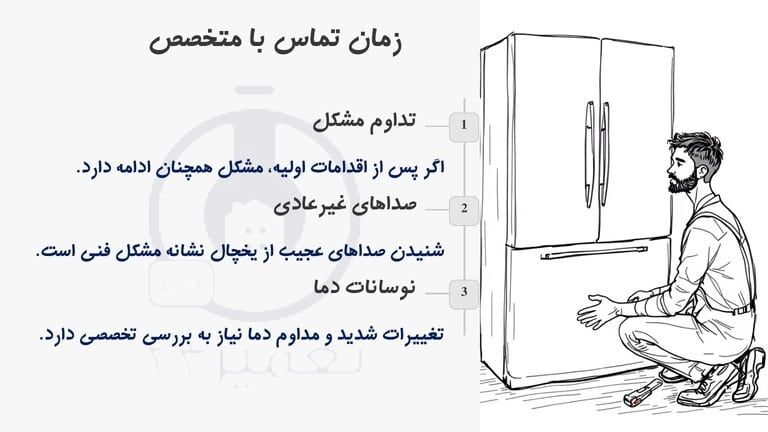 زمان تماس با متخصص

1
تداوم مشکل

اگر پس از اقدامات اولیه، مشکل همچنان ادامه دارد.

2
صداهای غیرعادی

شنیدن صداهای عجیب از یخچال نشانه مشکل فنی است.

3
نوسانات دما

تغییرات شدید و مداوم دما نیاز به بررسی تخصصی دارد.

تعمیر ۲۴