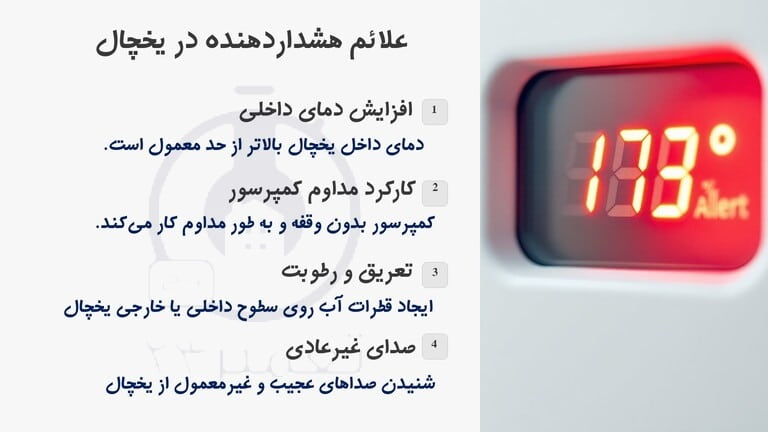 علائم هشداردهنده در یخچال

1 افزایش دمای داخلی

دمای داخل یخچال بالاتر از حد معمول است.

2 کارکرد مداوم کمپرسور

کمپرسور بدون وقفه و به طور مداوم کار می‌کند.

3 تعریق و رطوبت

ایجاد قطرات آب روی سطوح داخلی یا خارجی یخچال

4 صدای غیرعادی

شنیدن صداهای عجیب و غیرمعمول از یخچال

173°
Alert