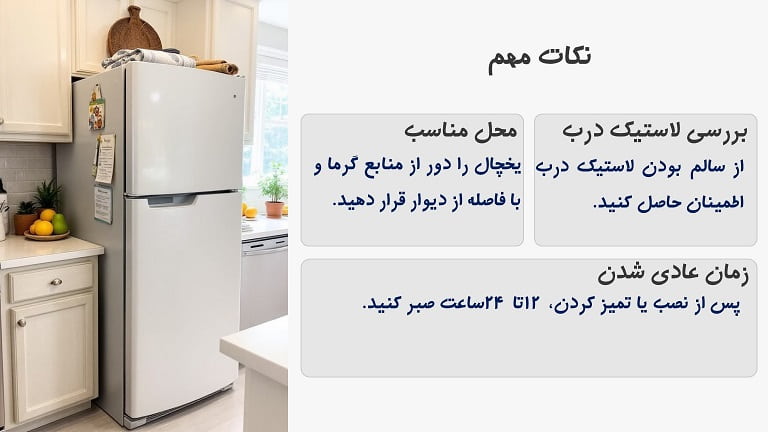 نکات مهم

بررسی لاستیک درب

از سالم بودن لاستیک درب اطمینان حاصل کنید.

محل مناسب

یخچال را دور از منابع گرما و با فاصله از دیوار قرار دهید.

زمان عادی شدن

پس از نصب یا تمیز کردن، ۱۲تا ۲۴ساعت صبر کنید.