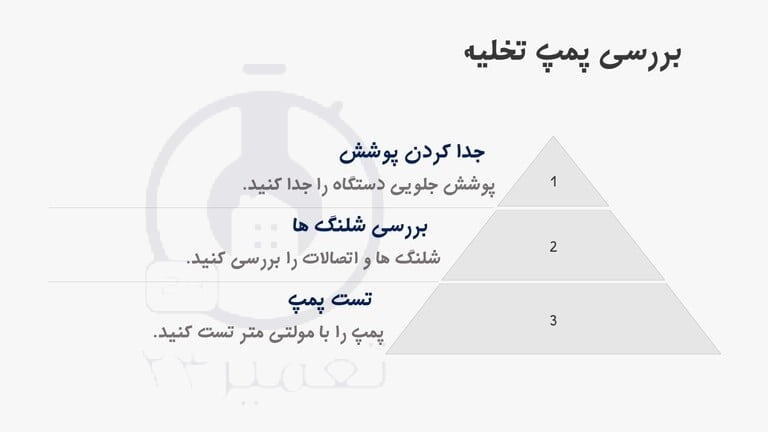 بررسی پمپ تخلیه

1

جدا کردن پوشش

پوشش جلویی دستگاه را جدا کنید.

2

بررسی شلنگ ها

شلنگ ها و اتصالات را بررسی کنید.

3

تست پمپ

پمپ را با مولتی متر تست کنید.

تعمیر ۲۴