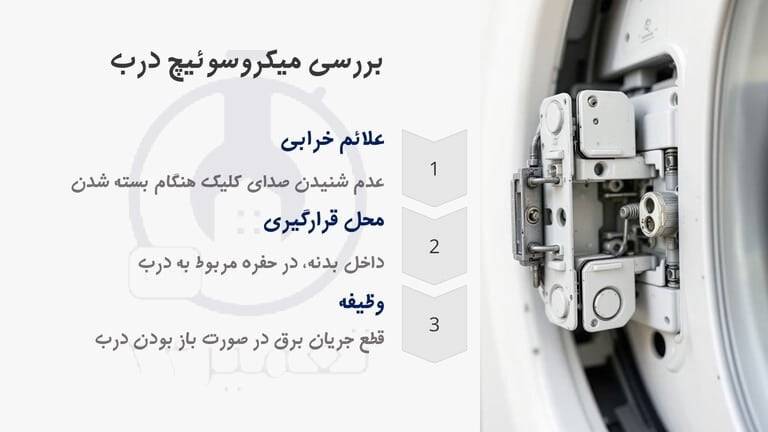 بررسی میکروسوئیچ درب

1
علائم خرابی
عدم شنیدن صدای کلیک هنگام بسته شدن

2
محل قرارگیری
داخل بدنه، در حفره مربوط به درب

3
وظیفه
قطع جریان برق در صورت باز بودن درب