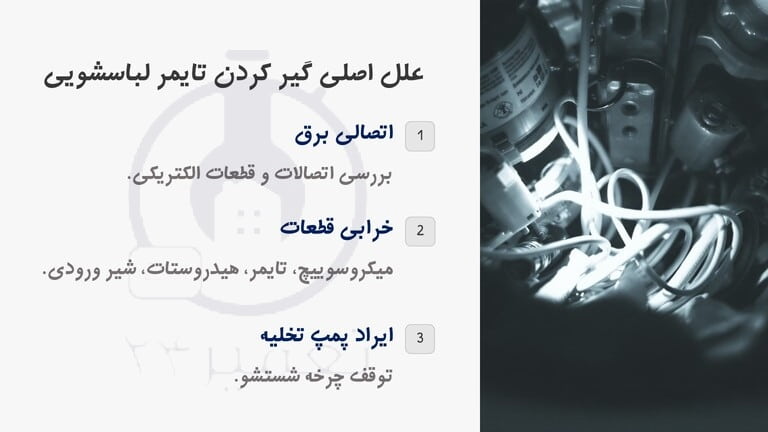 علل اصلی گیر کردن تایمر لباسشویی

1 اتصالی برق

بررسی اتصالات و قطعات الکتریکی.

2 خرابی قطعات

میکروسوییچ، تایمر، هیدروستات، شیر ورودی.

3 ایراد پمپ تخلیه

توقف چرخه شستشو.