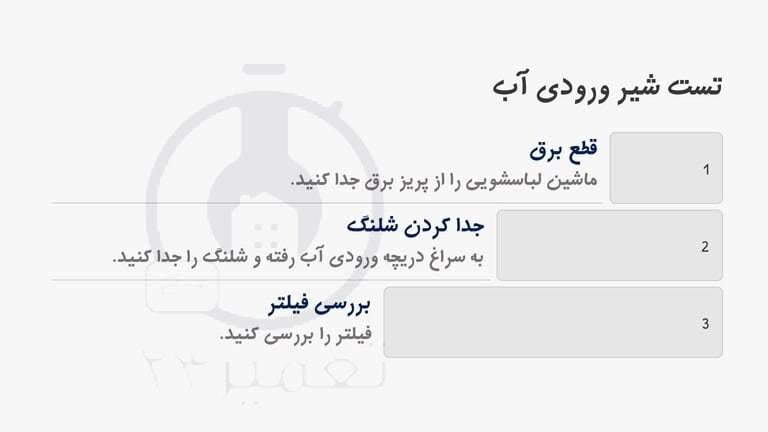 تست شیر ورودی آب

1
قطع برق
ماشین لباسشویی را از پریز برق جدا کنید.

2
جدا کردن شلنگ
به سراغ دریچه ورودی آب رفته و شلنگ را جدا کنید.

3
بررسی فیلتر
فیلتر را بررسی کنید.

تعمیر ۲۴